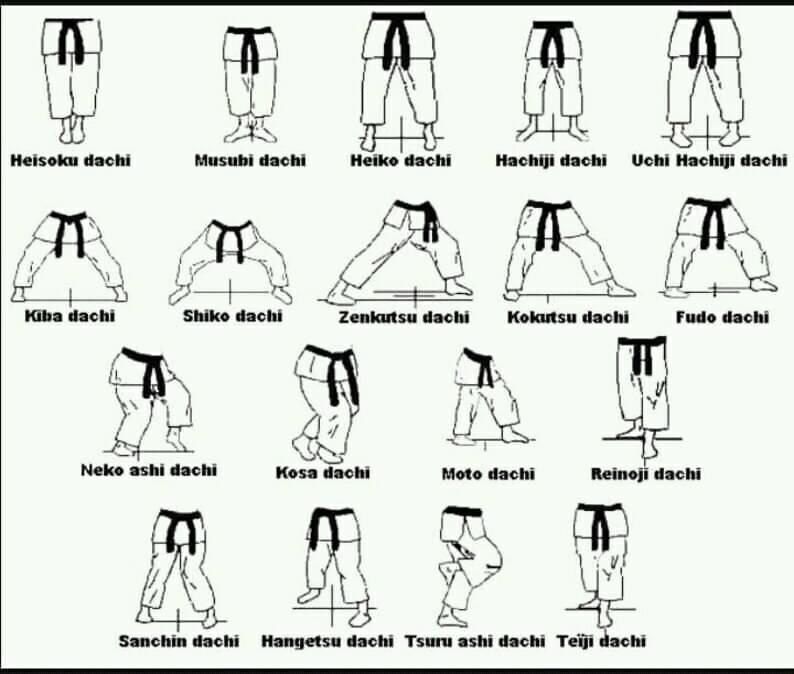 Heisoku dachi
Musubi dachi
Heiko dachi
Hachiji dachi
Uchi Hachiji dachi

Kiba dachi
Shiko dachi
Zenkutsu dachi
Kokutsu dachi
Fudo dachi

Neko ashi dachi
Kosa dachi
Moto dachi
Reinoji dachi

Sanchin dachi
Hangetsu dachi
Tsuru ashi dachi
Teiji dachi